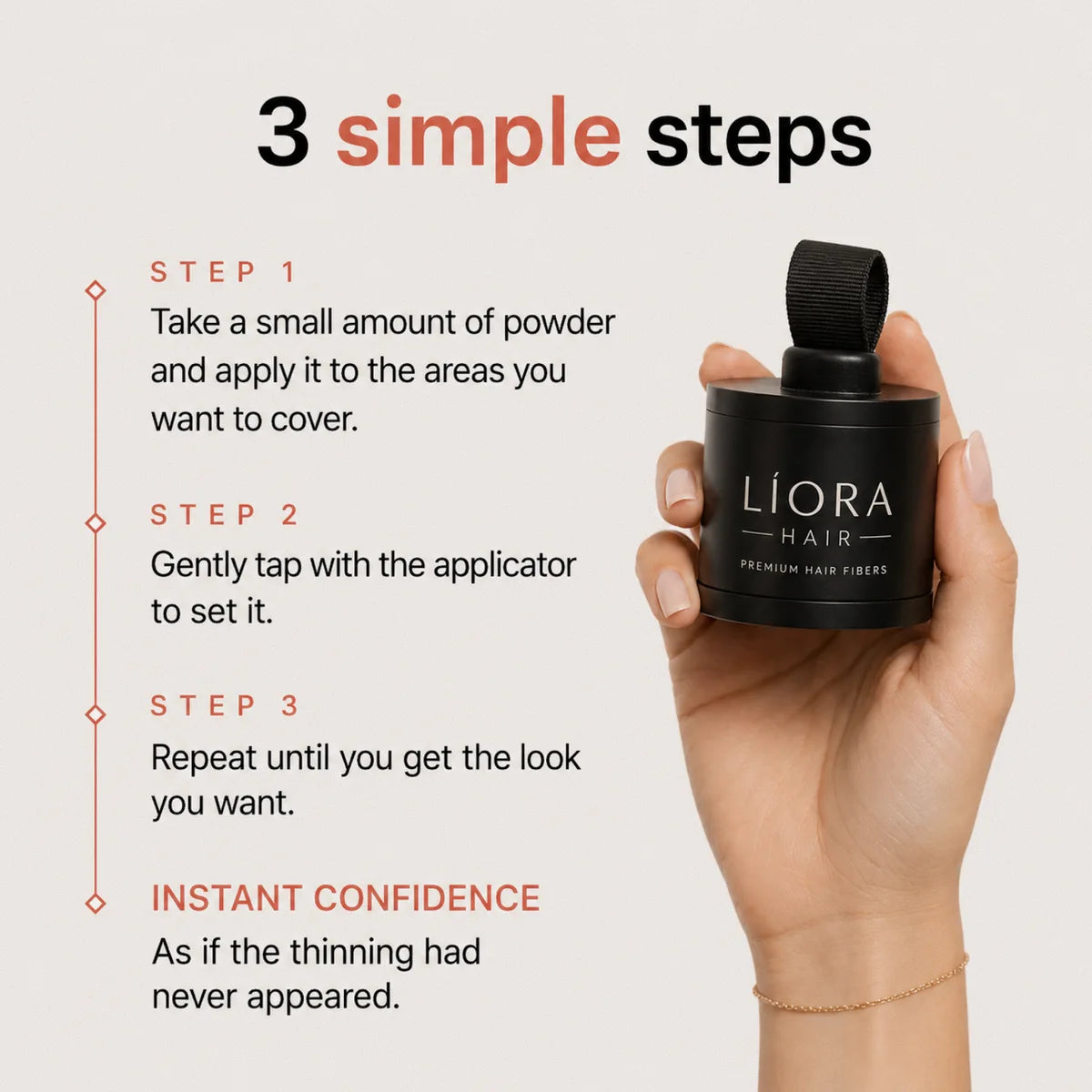 3 simple steps

STEP 1
Take a small amount of powder and apply it to the areas you want to cover.

STEP 2
Gently tap with the applicator to set it.

STEP 3
Repeat until you get the look you want.

INSTANT CONFIDENCE
As if the thinning had never appeared.

LÍORA
HAIR
PREMIUM HAIR FIBERS