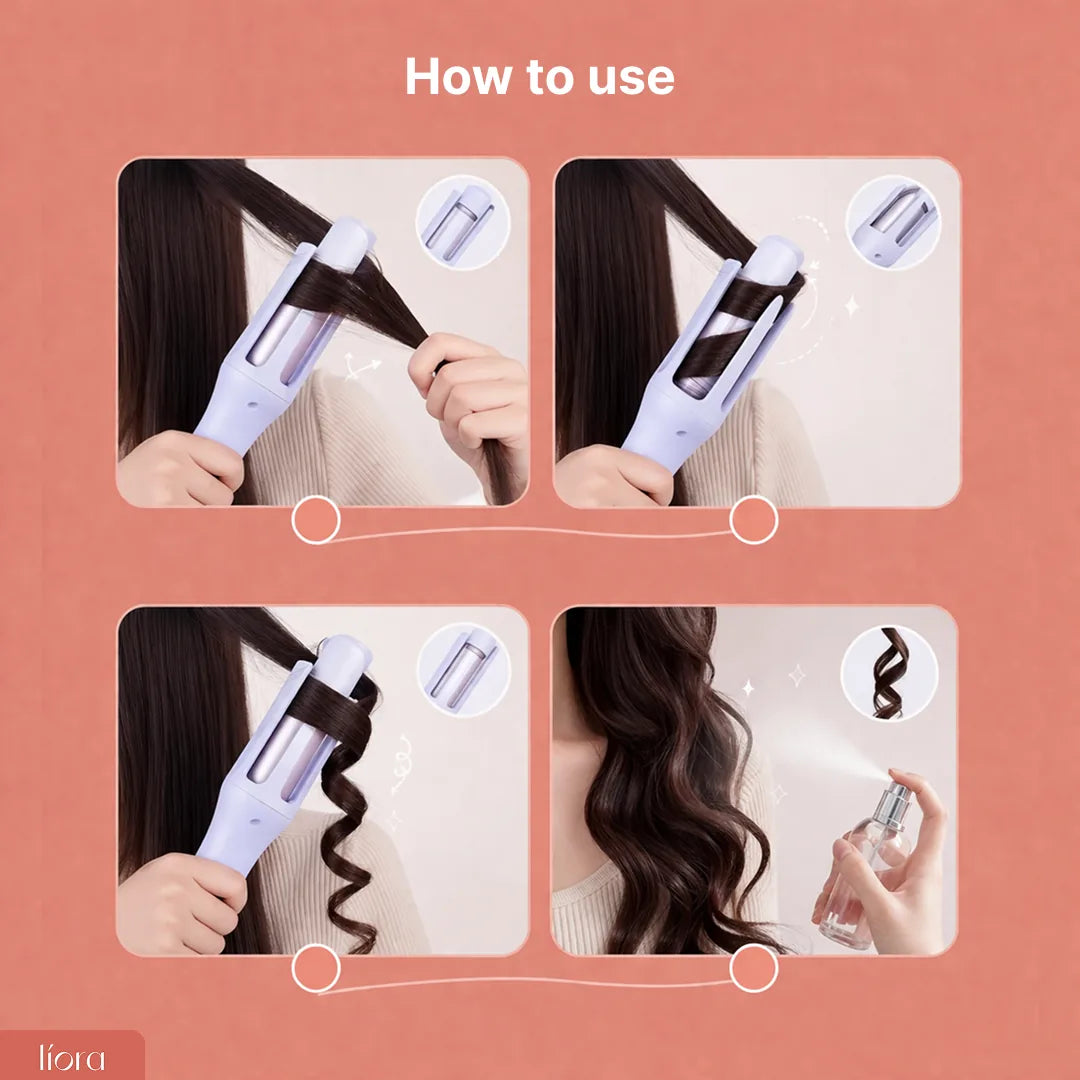 How to use

líora